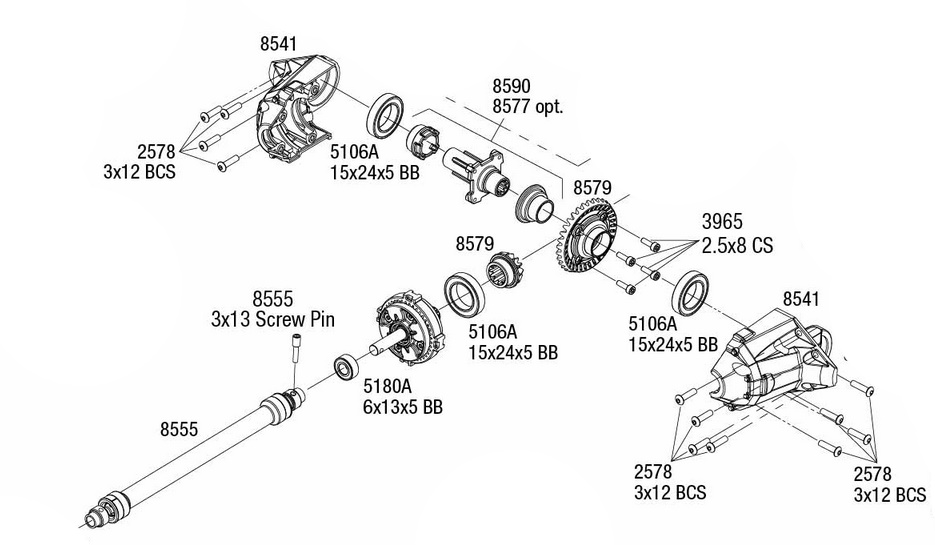 8541

2578
3x12 BCS

5106A
15x24x5 BB

8590
8577 opt.

8579

3965
2.5x8 CS

8579

8555
3x13 Screw Pin

5106A
15x24x5 BB

5106A
15x24x5 BB

8541

5180A
6x13x5 BB

8555

2578
3x12 BCS

2578
3x12 BCS